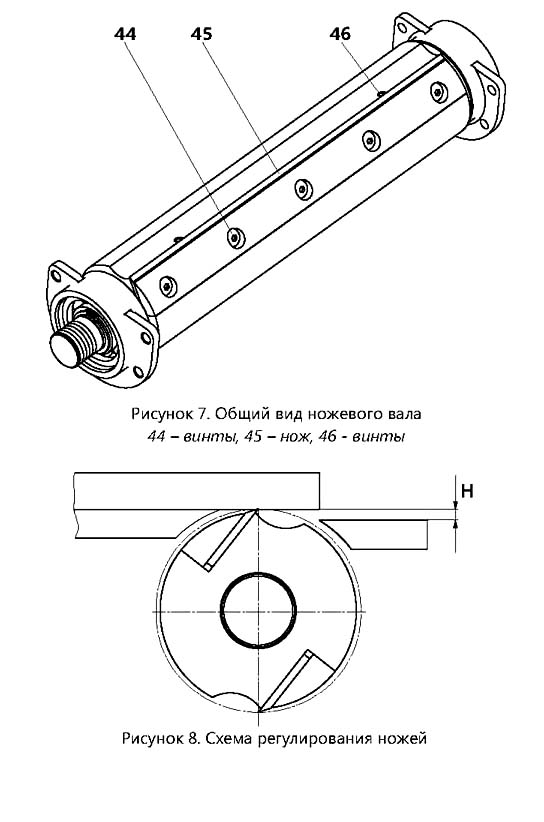 44
45
46

Рисунок 7. Общий вид ножевого вала
44 – винты, 45 – нож, 46 - винты

H

Рисунок 8. Схема регулирования ножей